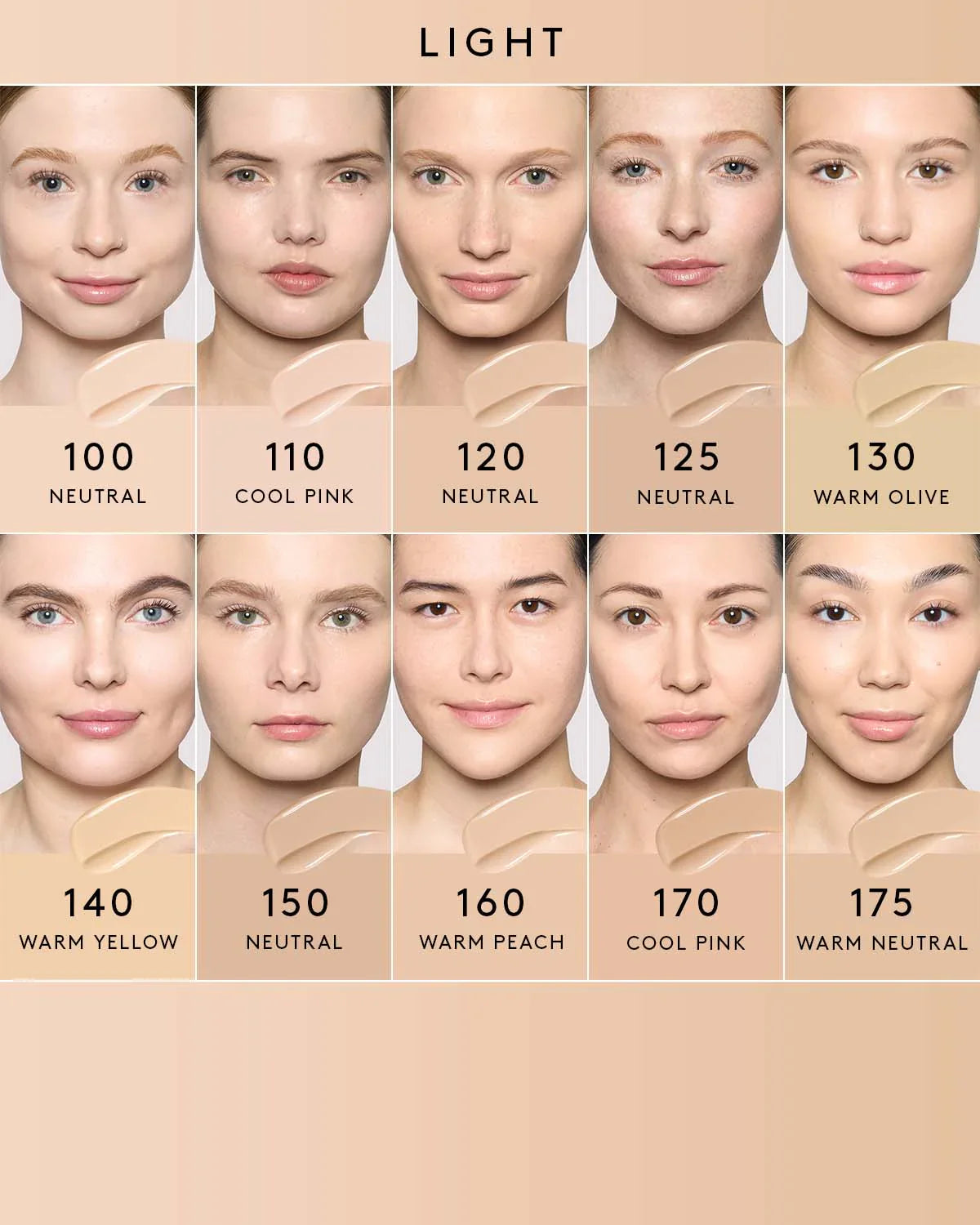 LIGHT

100
NEUTRAL

110
COOL PINK

120
NEUTRAL

125
NEUTRAL

130
WARM OLIVE

140
WARM YELLOW

150
NEUTRAL

160
WARM PEACH

170
COOL PINK

175
WARM NEUTRAL